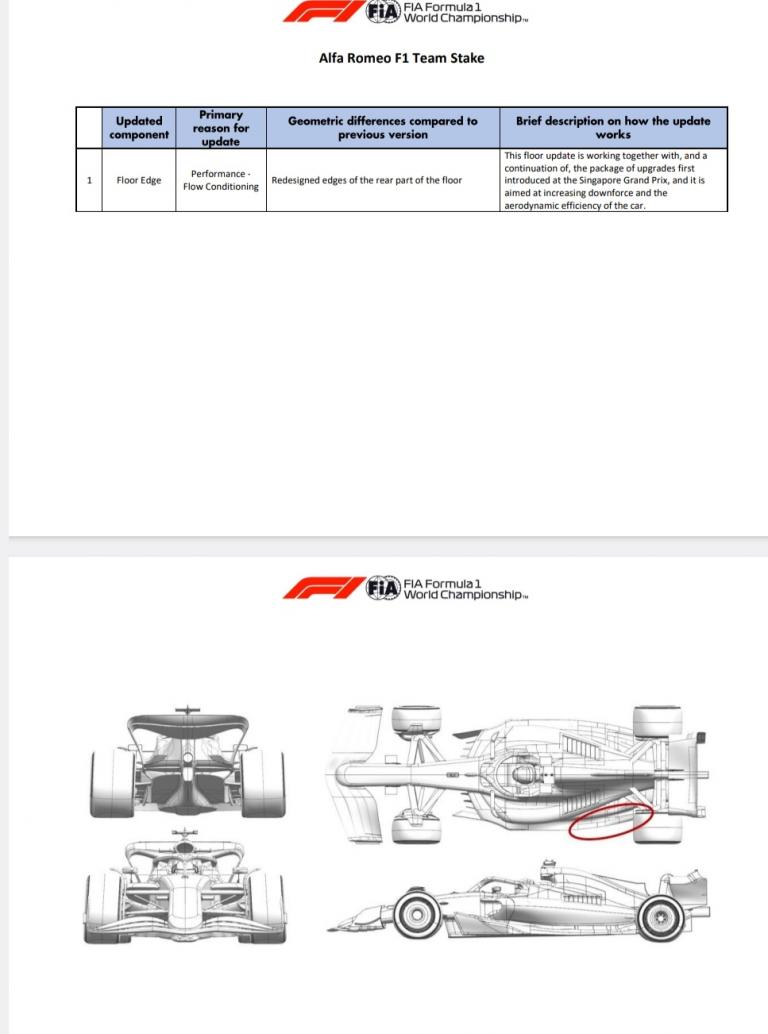 FIA FIA Formula 1 World Championship™

Alfa Romeo F1 Team Stake

|  | Updated component | Primary reason for update | Geometric differences compared to previous version | Brief description on how the update works |
|---|---|---|---|---|
| 1 | Floor Edge | Performance - Flow Conditioning | Redesigned edges of the rear part of the floor | This floor update is working together with, and a continuation of, the package of upgrades first introduced at the Singapore Grand Prix, and it is aimed at increasing downforce and the aerodynamic efficiency of the car. |

FIA FIA Formula 1 World Championship™